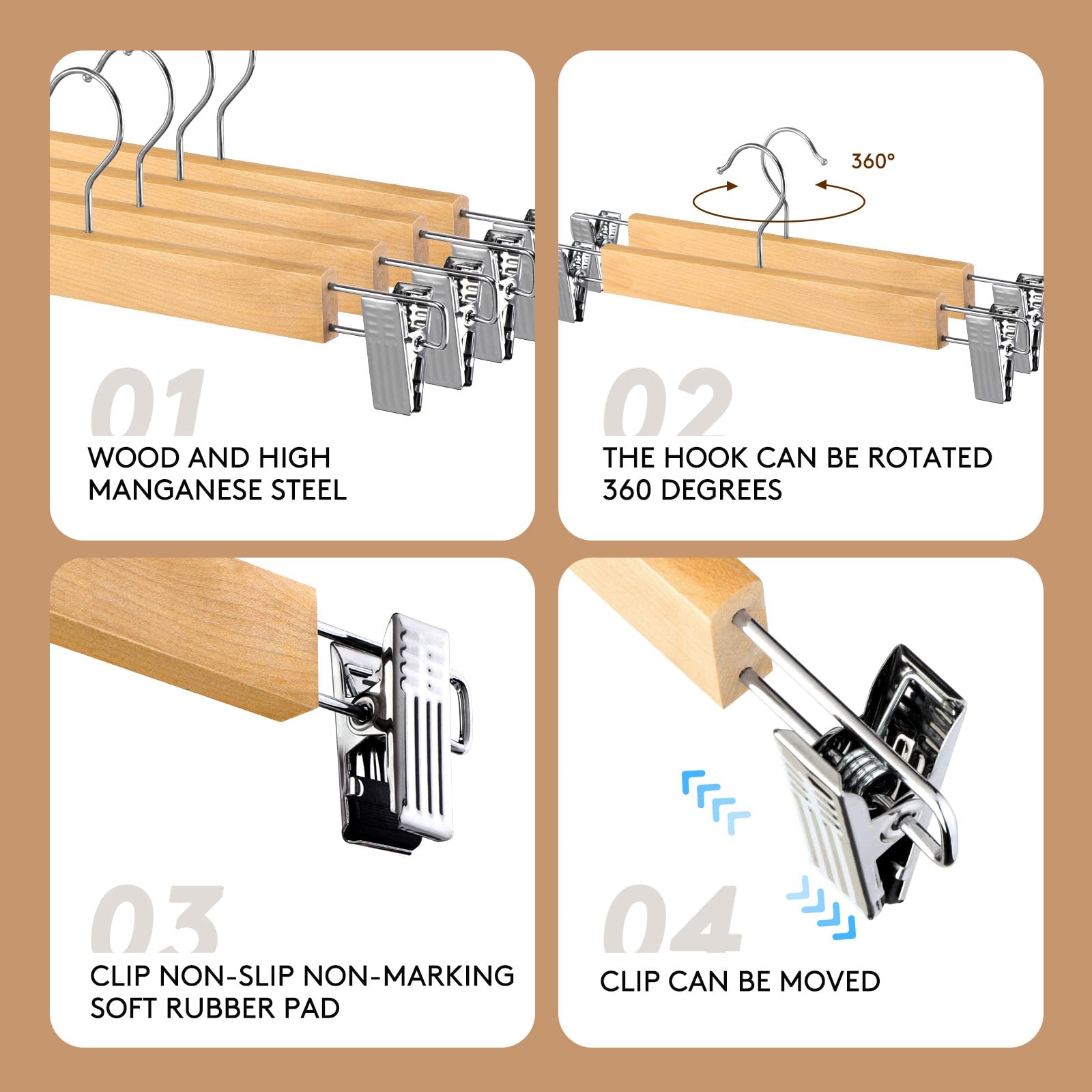 01
WOOD AND HIGH MANGANESE STEEL

360°

02
THE HOOK CAN BE ROTATED 360 DEGREES

03
CLIP NON-SLIP NON-MARKING SOFT RUBBER PAD

04
CLIP CAN BE MOVED